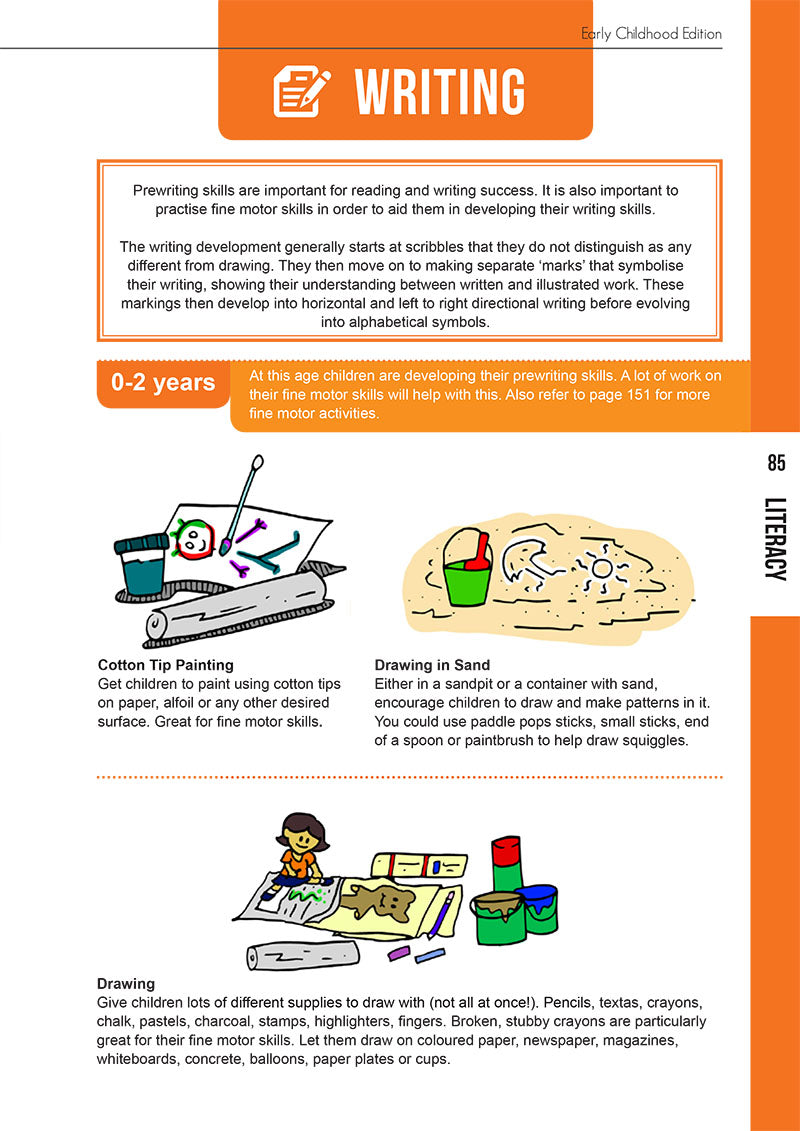 Early Childhood Edition

WRITING

Prewriting skills are important for reading and writing success. It is also important to practise fine motor skills in order to aid them in developing their writing skills.

The writing development generally starts at scribbles that they do not distinguish as any different from drawing. They then move on to making separate 'marks' that symbolise their writing, showing their understanding between written and illustrated work. These markings then develop into horizontal and left to right directional writing before evolving into alphabetical symbols.

0-2 years

At this age children are developing their prewriting skills. A lot of work on their fine motor skills will help with this. Also refer to page 151 for more fine motor activities.

85

LITERACY

Cotton Tip Painting
Get children to paint using cotton tips on paper, alfoil or any other desired surface. Great for fine motor skills.

Drawing in Sand
Either in a sandpit or a container with sand, encourage children to draw and make patterns in it. You could use paddle pops sticks, small sticks, end of a spoon or paintbrush to help draw squiggles.

Drawing
Give children lots of different supplies to draw with (not all at once!). Pencils, textas, crayons, chalk, pastels, charcoal, stamps, highlighters, fingers. Broken, stubby crayons are particularly great for their fine motor skills. Let them draw on coloured paper, newspaper, magazines, whiteboards, concrete, balloons, paper plates or cups.