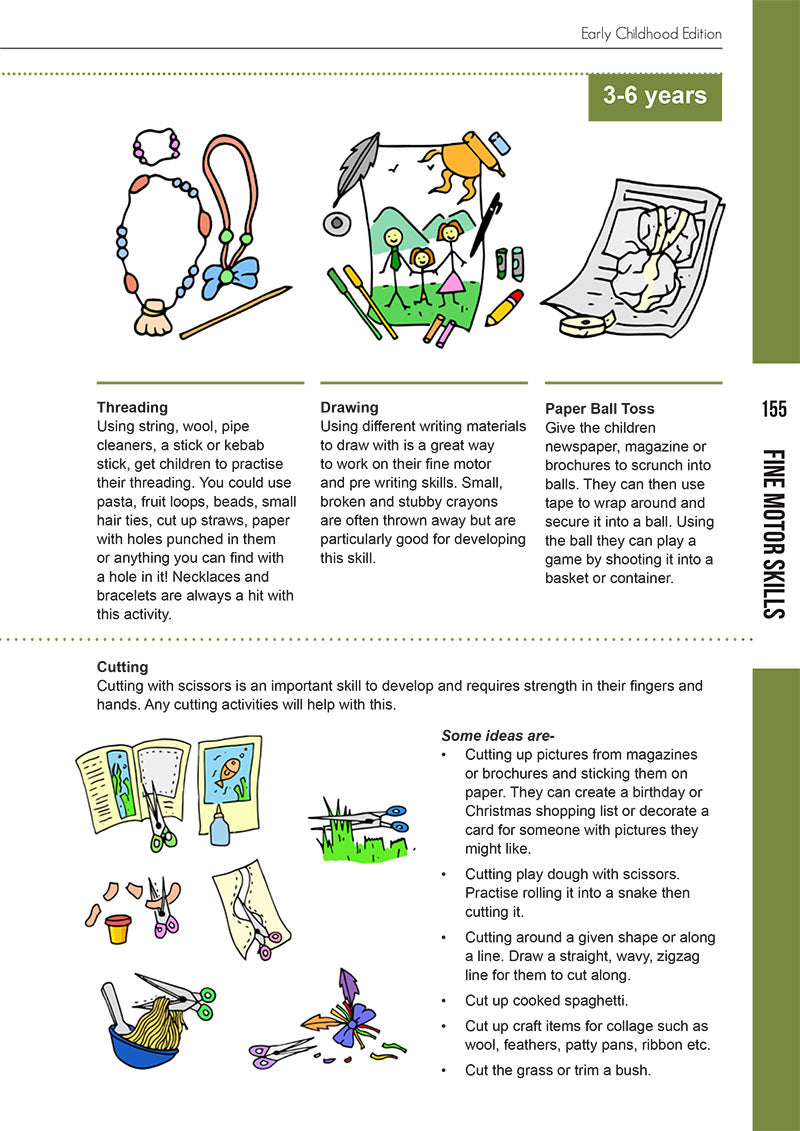 Early Childhood Edition

3-6 years

Threading
Using string, wool, pipe cleaners, a stick or kebab stick, get children to practise their threading. You could use pasta, fruit loops, beads, small hair ties, cut up straws, paper with holes punched in them or anything you can find with a hole in it! Necklaces and bracelets are always a hit with this activity.

Drawing
Using different writing materials to draw with is a great way to work on their fine motor and pre writing skills. Small, broken and stubby crayons are often thrown away but are particularly good for developing this skill.

Paper Ball Toss
Give the children newspaper, magazine or brochures to scrunch into balls. They can then use tape to wrap around and secure it into a ball. Using the ball they can play a game by shooting it into a basket or container.

155

FINE MOTOR SKILLS

Cutting
Cutting with scissors is an important skill to develop and requires strength in their fingers and hands. Any cutting activities will help with this.

Some ideas are-
• Cutting up pictures from magazines or brochures and sticking them on paper. They can create a birthday or Christmas shopping list or decorate a card for someone with pictures they might like.
• Cutting play dough with scissors. Practise rolling it into a snake then cutting it.
• Cutting around a given shape or along a line. Draw a straight, wavy, zigzag line for them to cut along.
• Cut up cooked spaghetti.
• Cut up craft items for collage such as wool, feathers, patty pans, ribbon etc.
• Cut the grass or trim a bush.